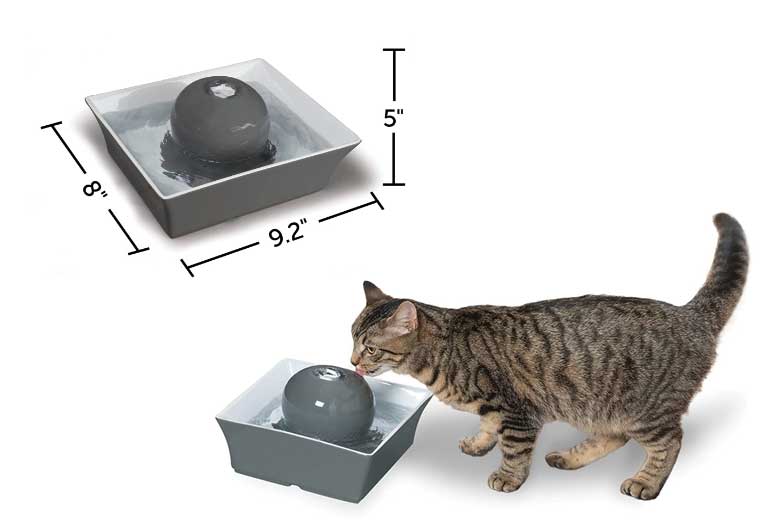 5"
8"
9.2"